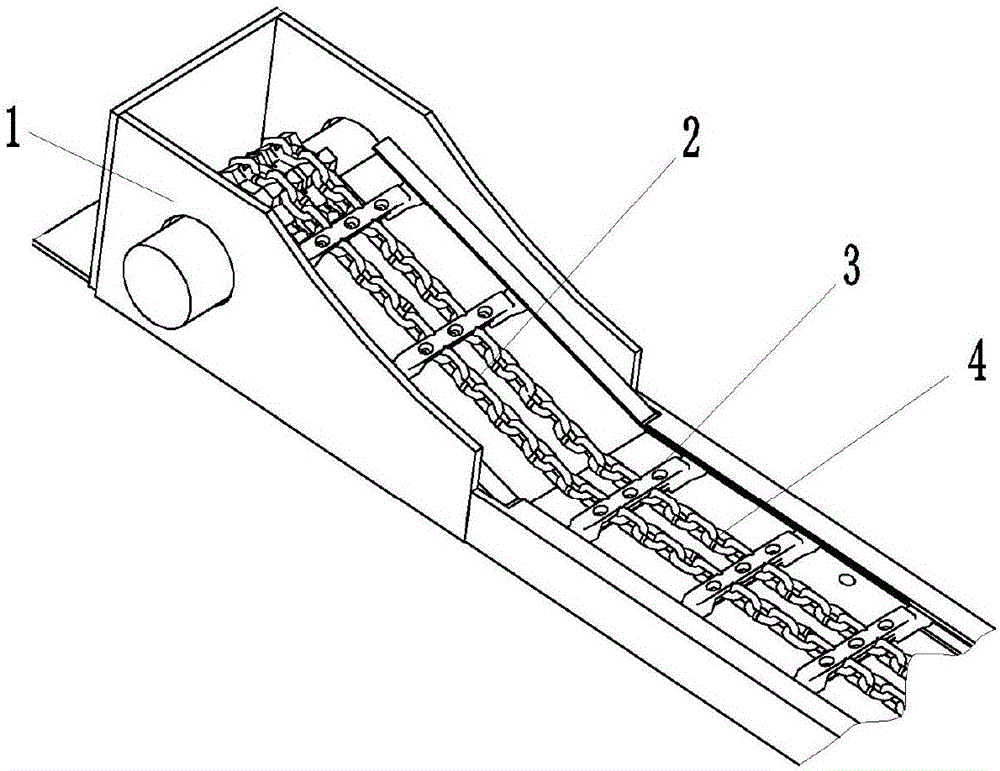 1
2
3
4